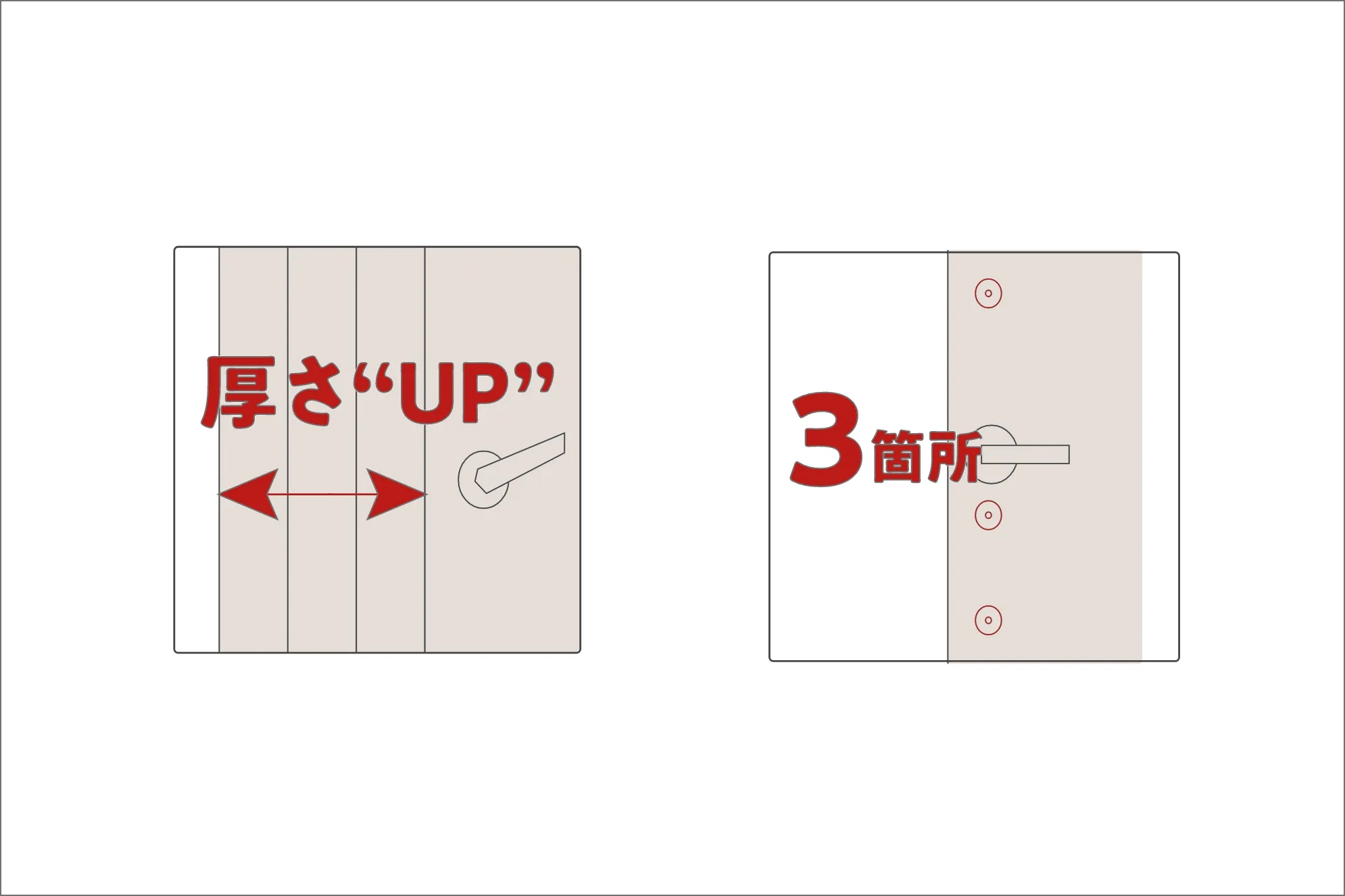 厚さ“UP”

3箇所